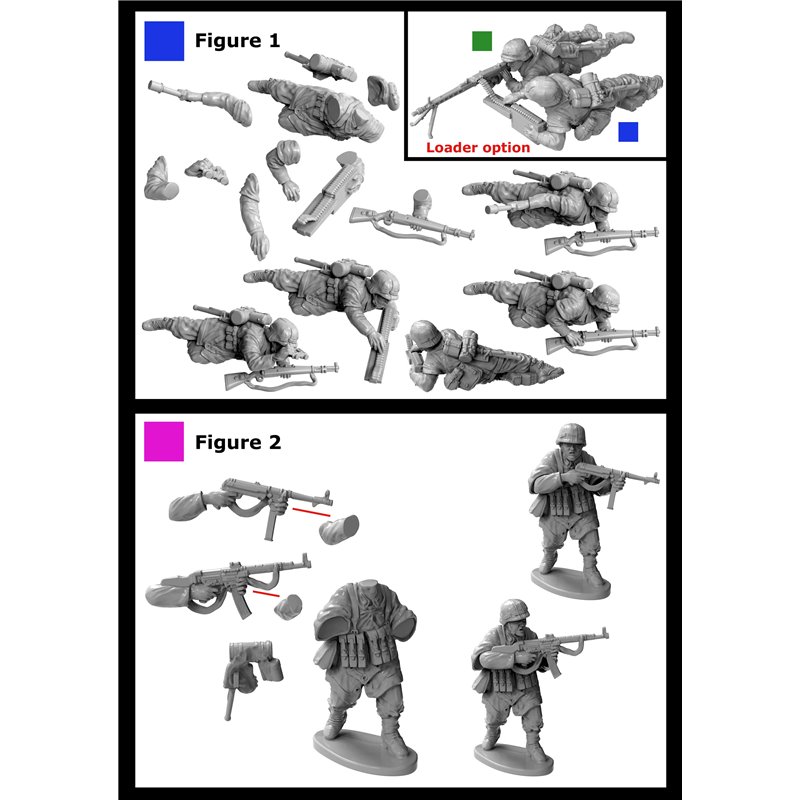 Figure 1

Loader option

Figure 2